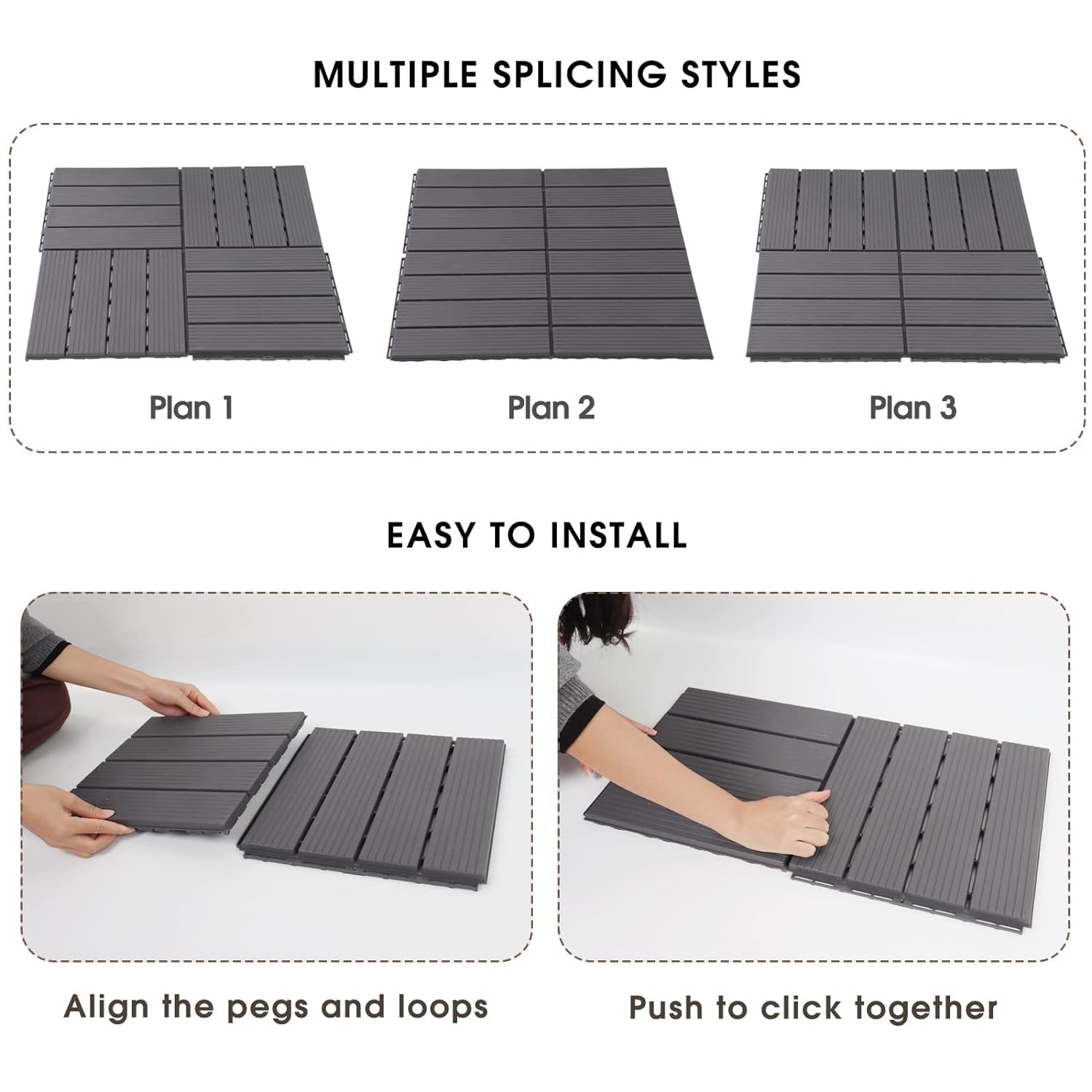 MULTIPLE SPLICING STYLES

Plan 1

Plan 2

Plan 3

EASY TO INSTALL

Align the pegs and loops

Push to click together